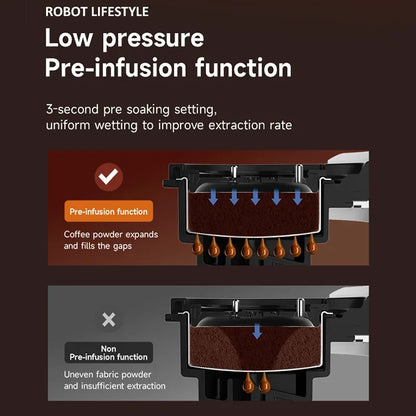 ROBOT LIFESTYLE

Low pressure
Pre-infusion function

3-second pre soaking setting, uniform wetting to improve extraction rate

Pre-infusion function

Coffee powder expands and fills the gaps

Non
Pre-infusion function

Uneven fabric powder and insufficient extraction