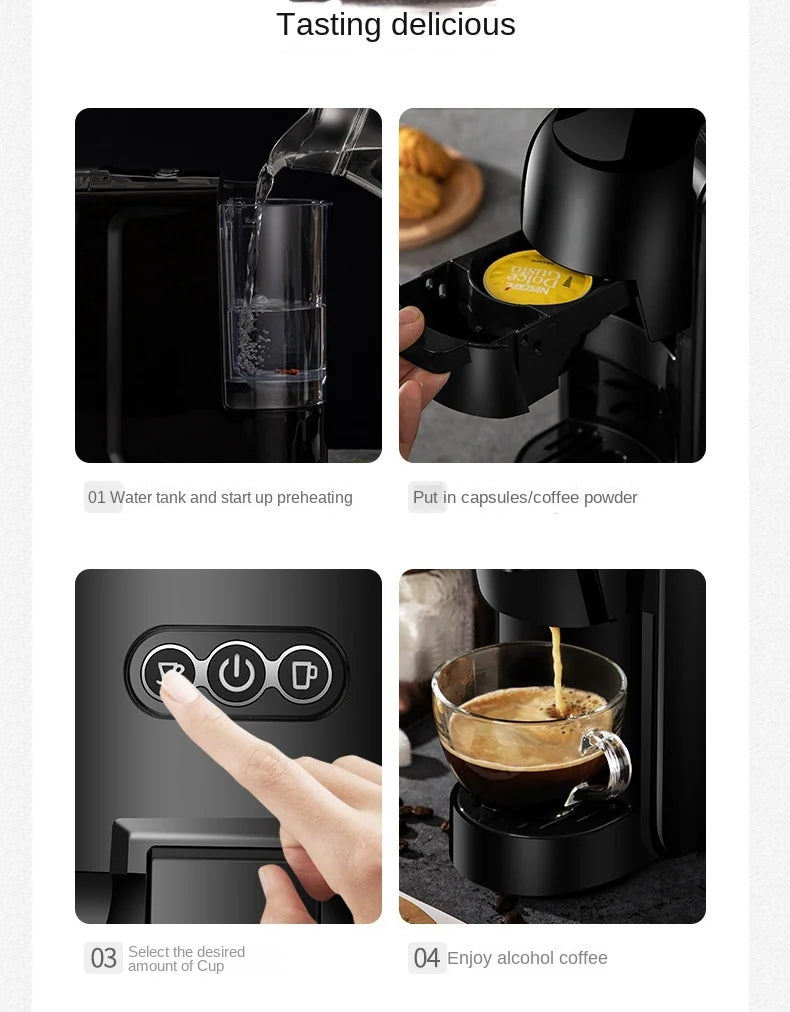 Tasting delicious

NESCAFÉ Dolce Gusto

01 Water tank and start up preheating

Put in capsules/coffee powder

03 Select the desired amount of Cup

04 Enjoy alcohol coffee