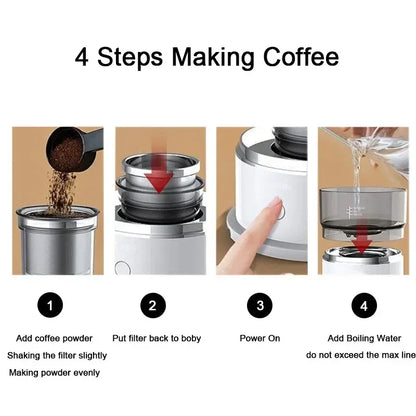 4 Steps Making Coffee

1

Add coffee powder
Shaking the filter slightly
Making powder evenly

2

Put filter back to boby

3

Power On

4

Add Boiling Water
do not exceed the max line