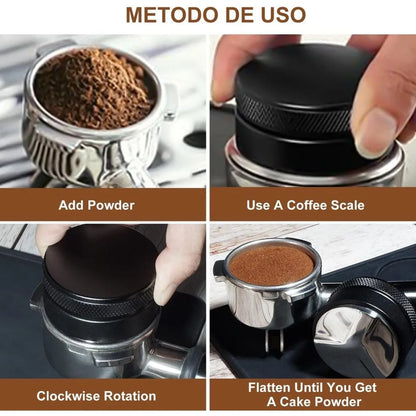 METODO DE USO

Add Powder

Use A Coffee Scale

Clockwise Rotation

Flatten Until You Get A Cake Powder