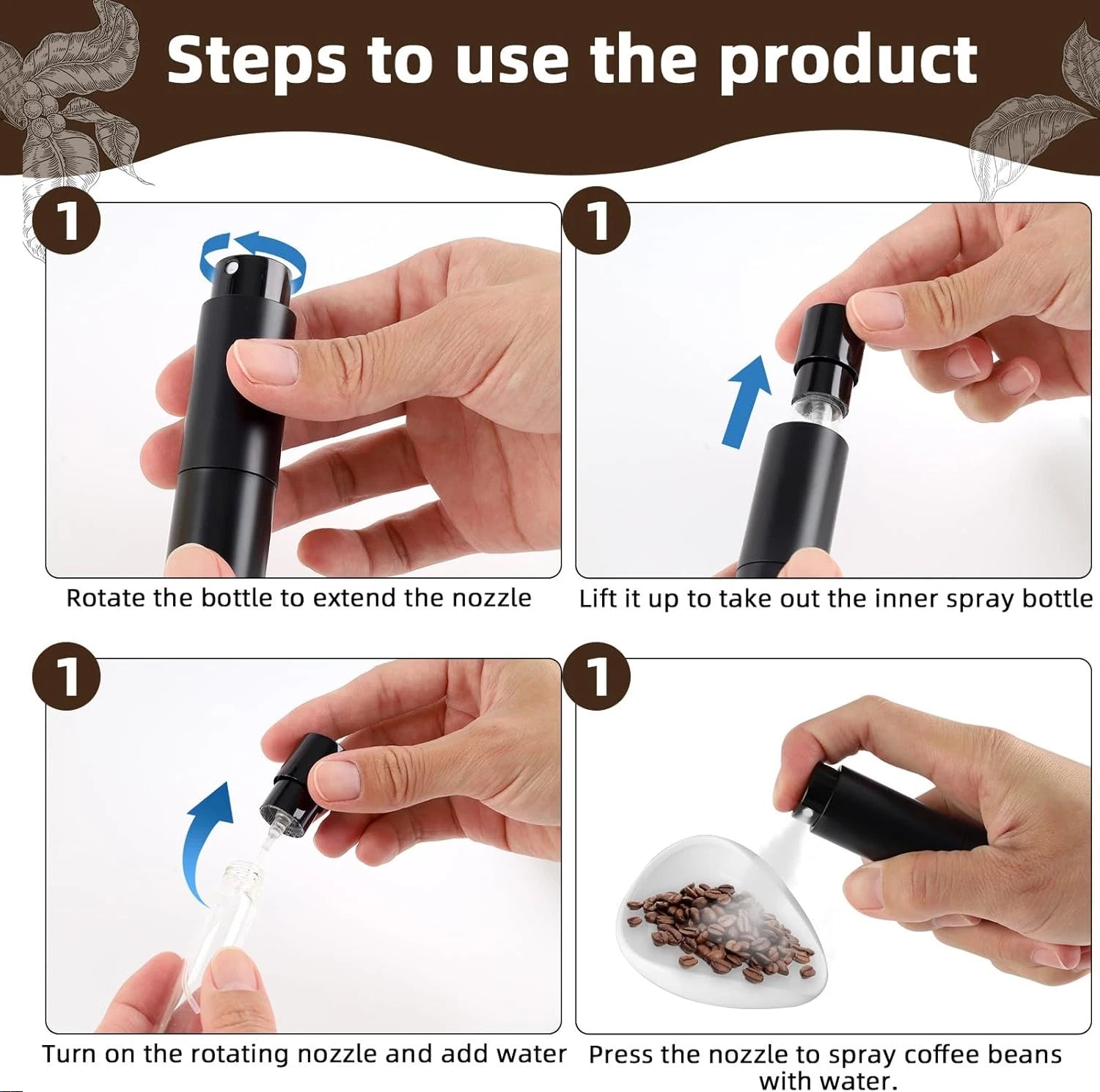 Steps to use the product

1

Rotate the bottle to extend the nozzle

1

Lift it up to take out the inner spray bottle

1

Turn on the rotating nozzle and add water

1

Press the nozzle to spray coffee beans with water.