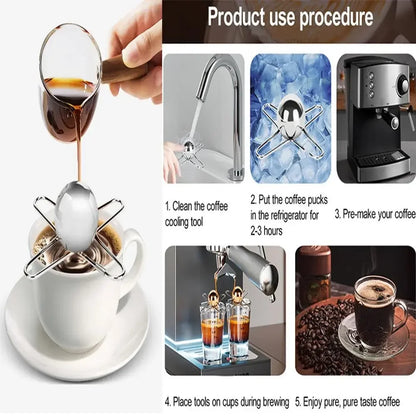 Product use procedure

1. Clean the coffee cooling tool

2. Put the coffee pucks in the refrigerator for 2-3 hours

3. Pre-make your coffee

4. Place tools on cups during brewing

5. Enjoy pure, pure taste coffee