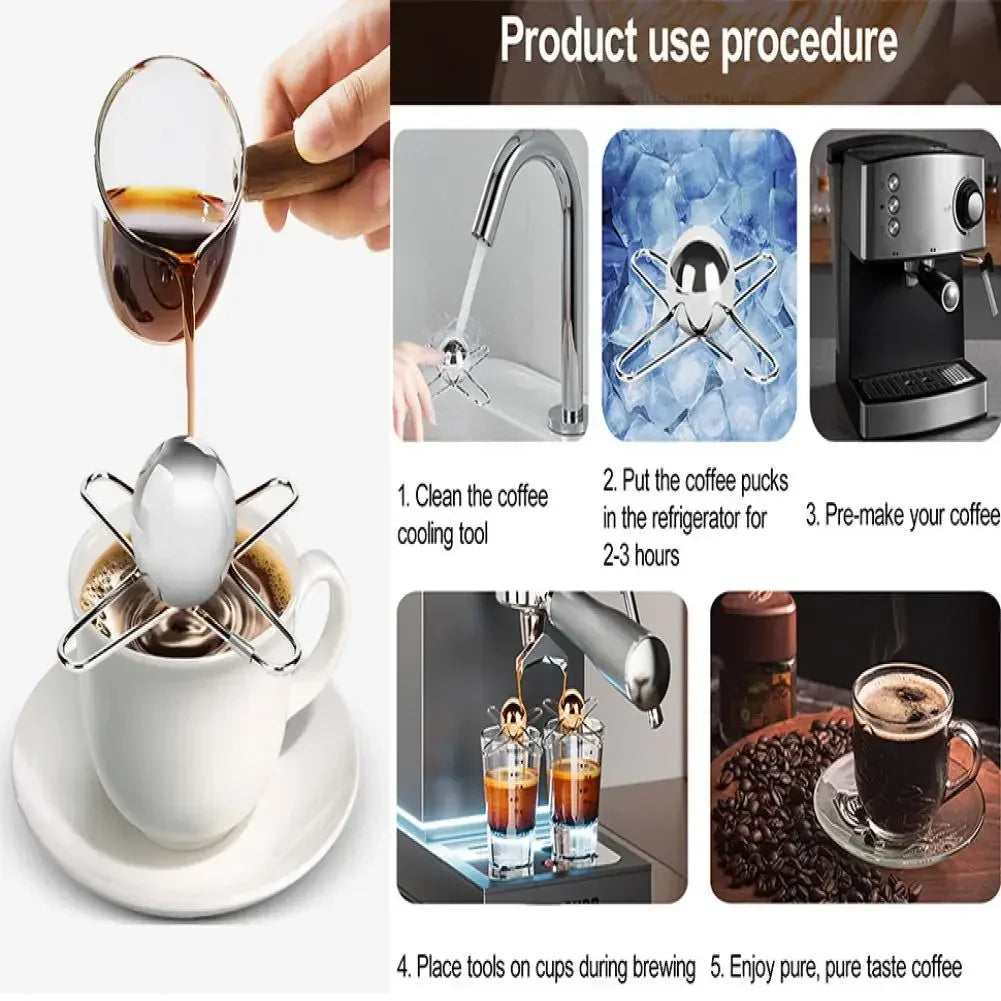 Product use procedure

1. Clean the coffee cooling tool

2. Put the coffee pucks in the refrigerator for 2-3 hours

3. Pre-make your coffee

4. Place tools on cups during brewing

5. Enjoy pure, pure taste coffee