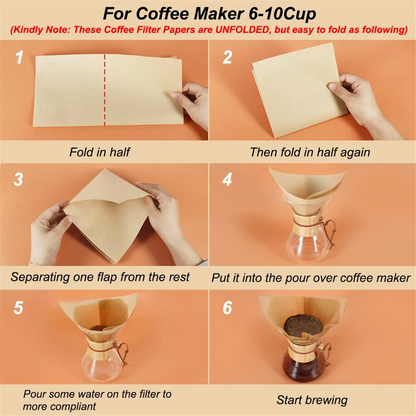 For Coffee Maker 6-10Cup

(Kindly Note: These Coffee Filter Papers are UNFOLDED, but easy to fold as following)

1

Fold in half

2

Then fold in half again

3

Separating one flap from the rest

4

Put it into the pour over coffee maker

5

Pour some water on the filter to more compliant

6

Start brewing