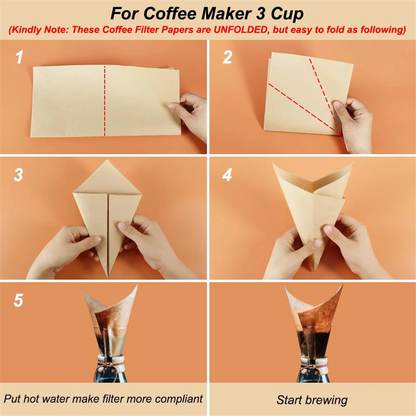 For Coffee Maker 3 Cup

(Kindly Note: These Coffee Filter Papers are UNFOLDED, but easy to fold as following)

1

2

3

4

5

Put hot water make filter more compliant

Start brewing