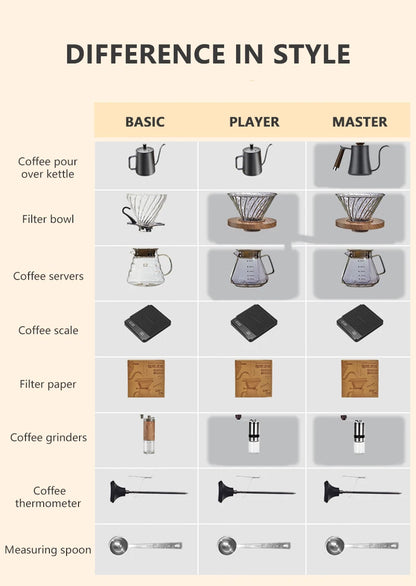 DIFFERENCE IN STYLE

| | BASIC | PLAYER | MASTER |
|---|---|---|---|
| Coffee pour over kettle | | | |
| Filter bowl | | | |
| Coffee servers | | | |
| Coffee scale | | | |
| Filter paper | | | |
| Coffee grinders | | | |
| Coffee thermometer | | | |
| Measuring spoon | | | |