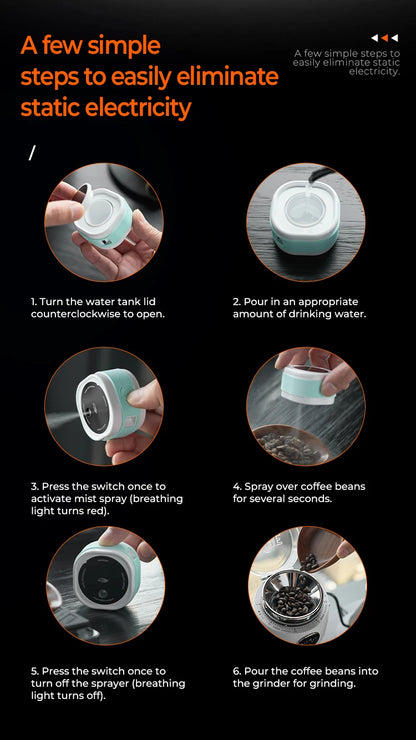 A few simple steps to easily eliminate static electricity

A few simple steps to easily eliminate static electricity.

/

1. Turn the water tank lid counterclockwise to open.

2. Pour in an appropriate amount of drinking water.

3. Press the switch once to activate mist spray (breathing light turns red).

4. Spray over coffee beans for several seconds.

5. Press the switch once to turn off the sprayer (breathing light turns off).

6. Pour the coffee beans into the grinder for grinding.