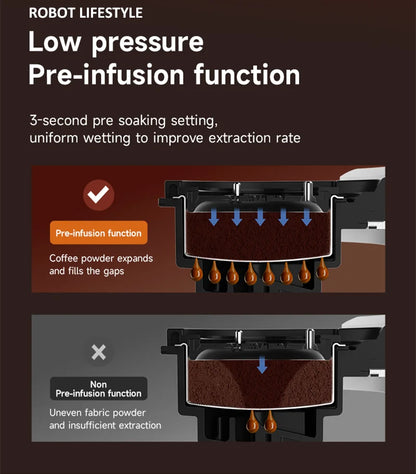 ROBOT LIFESTYLE

Low pressure
Pre-infusion function

3-second pre soaking setting,
uniform wetting to improve extraction rate

Pre-infusion function

Coffee powder expands and fills the gaps

Non
Pre-infusion function

Uneven fabric powder and insufficient extraction