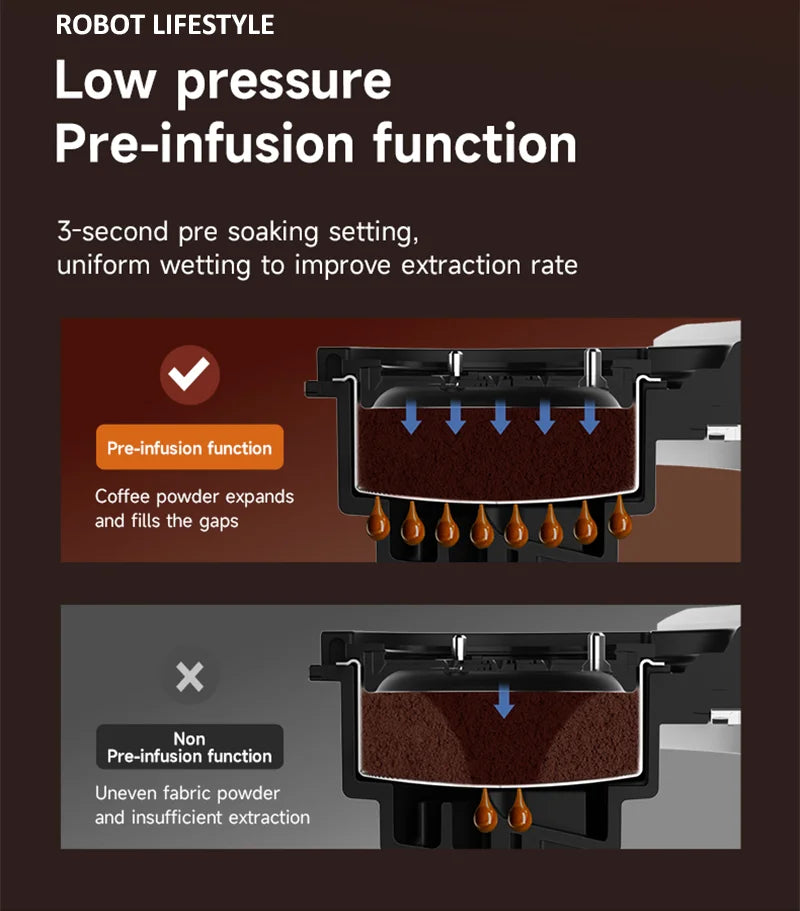 ROBOT LIFESTYLE

Low pressure
Pre-infusion function

3-second pre soaking setting,
uniform wetting to improve extraction rate

Pre-infusion function

Coffee powder expands and fills the gaps

Non
Pre-infusion function

Uneven fabric powder and insufficient extraction