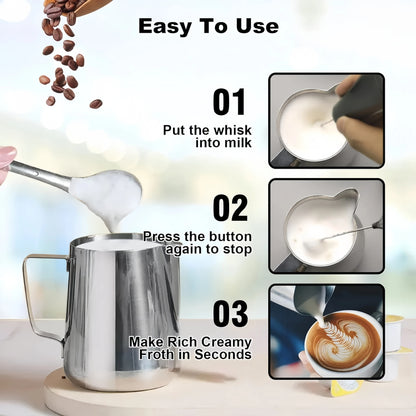 Easy To Use

01

Put the whisk into milk

02

Press the button again to stop

03

Make Rich Creamy Froth in Seconds