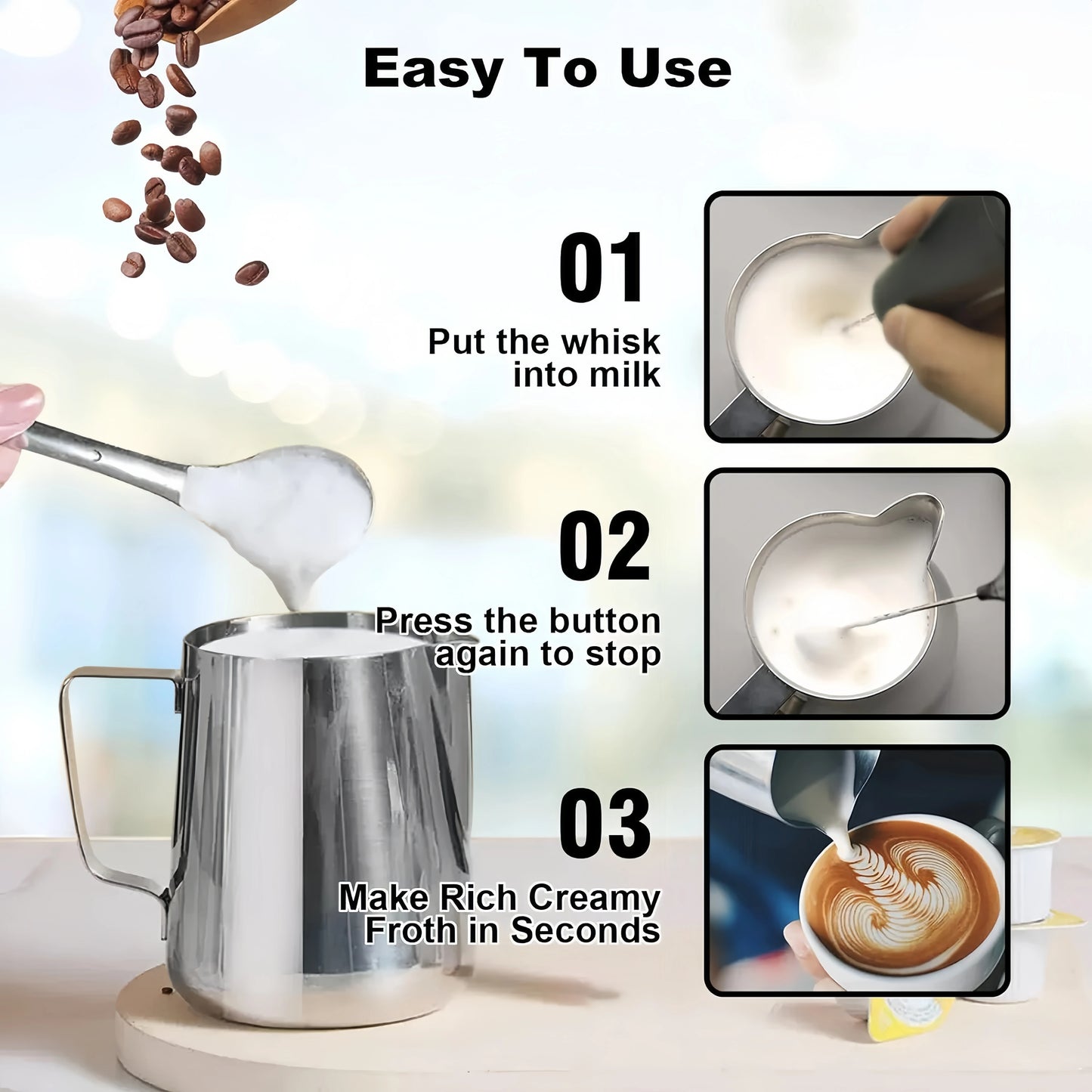 Easy To Use

01

Put the whisk into milk

02

Press the button again to stop

03

Make Rich Creamy Froth in Seconds